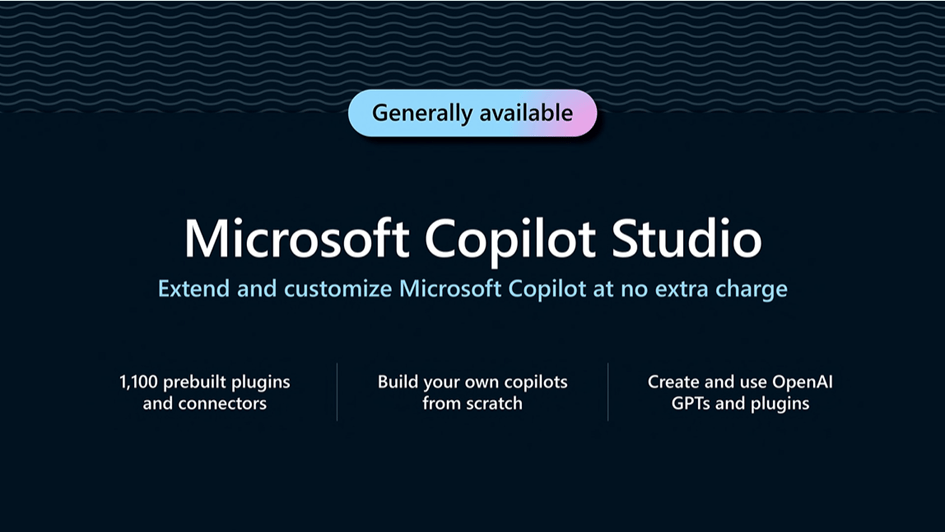 Generally available

Microsoft Copilot Studio

Extend and customize Microsoft Copilot at no extra charge

1,100 prebuilt plugins and connectors

Build your own copilots from scratch

Create and use OpenAI GPTs and plugins